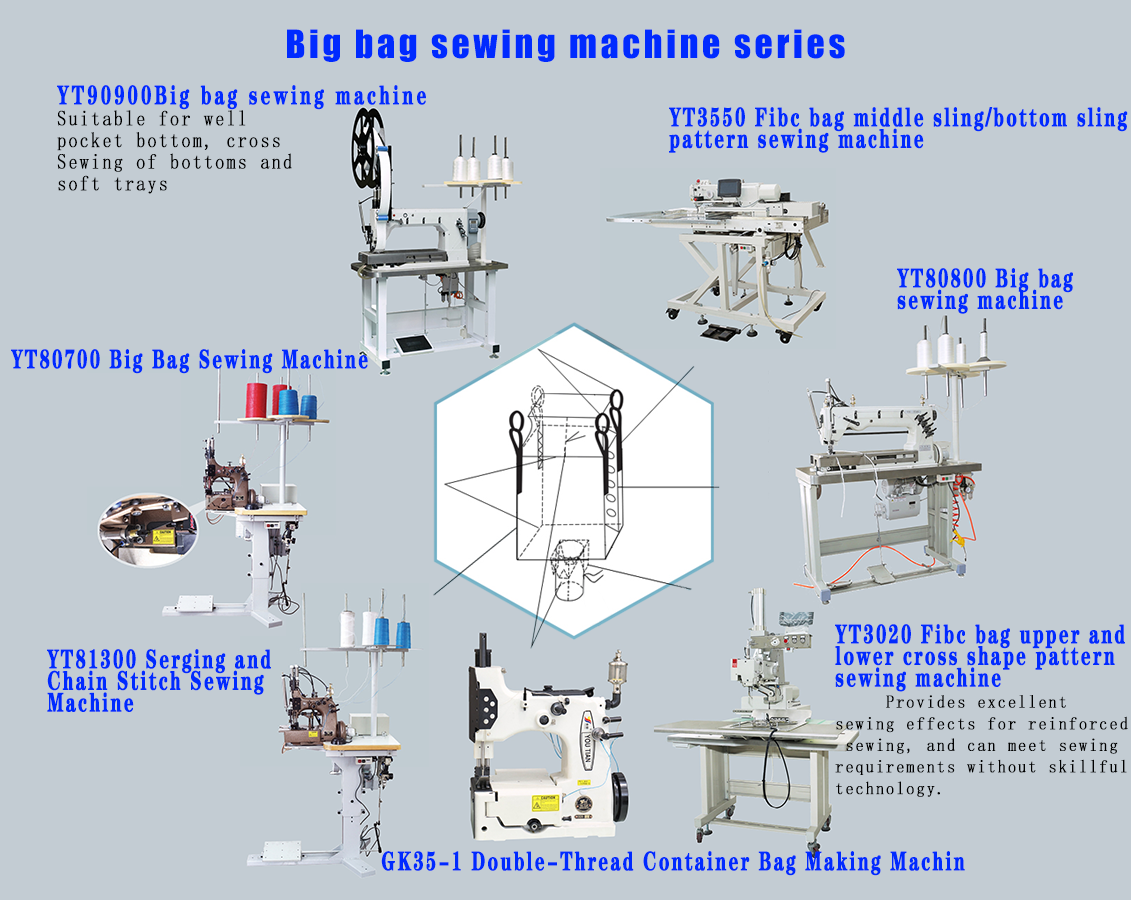 Big bag sewing machine series

YT90900Big bag sewing machine
Suitable for well pocket bottom, cross Sewing of bottoms and soft trays

YT3550 Fibc bag middle sling/bottom sling pattern sewing machine

YT80800 Big bag sewing machine

YT80700 Big Bag Sewing Machine

YT81300 Serging and Chain Stitch Sewing Machine

YT3020 Fibc bag upper and lower cross shape pattern sewing machine
Provides excellent sewing effects for reinforced sewing, and can meet sewing requirements without skillful technology.

GK35-1 Double-Thread Container Bag Making Machin